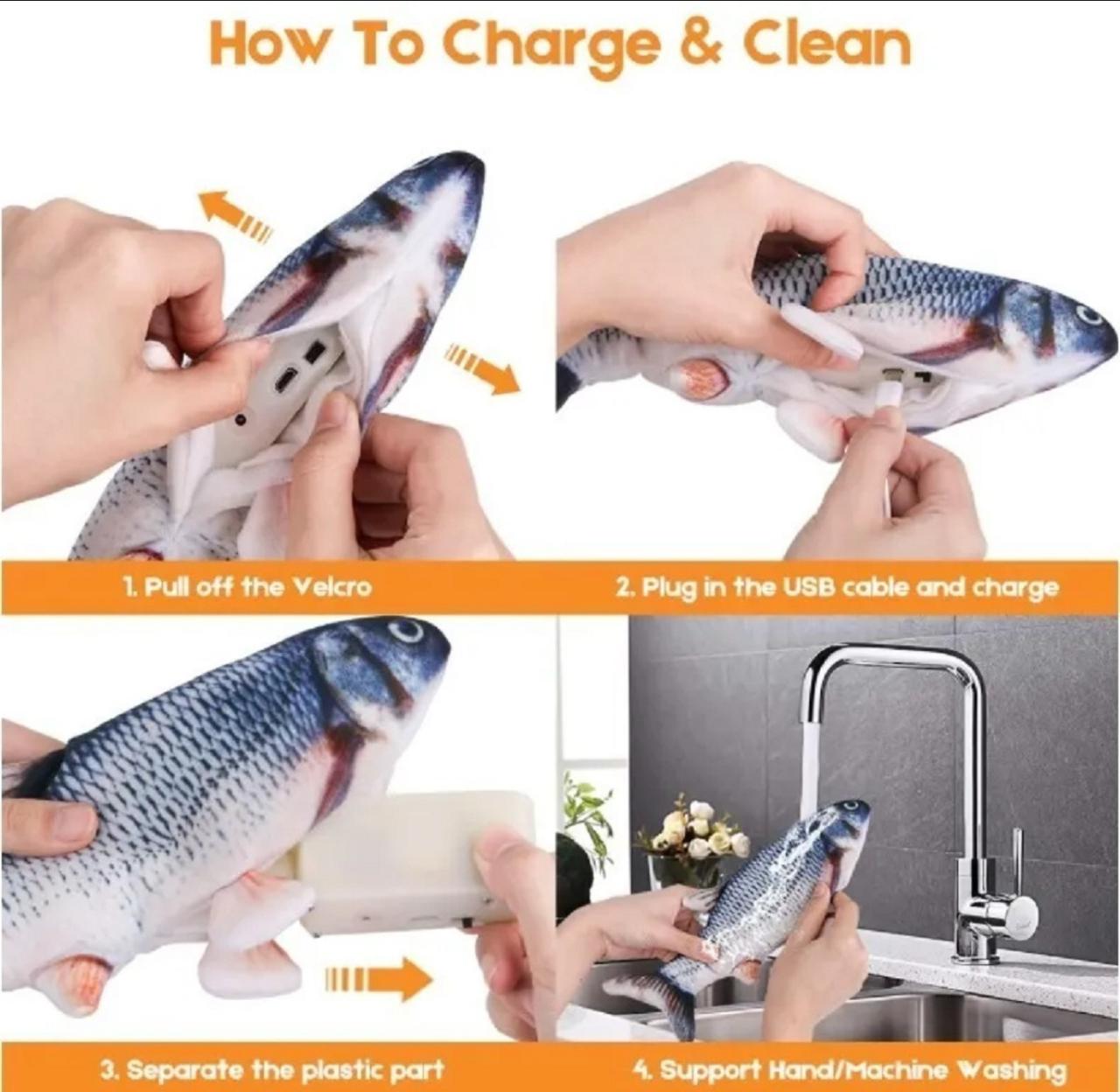 How To Charge & Clean

1. Pull off the Velcro

2. Plug in the USB cable and charge

3. Separate the plastic part

4. Support Hand/Machine Washing